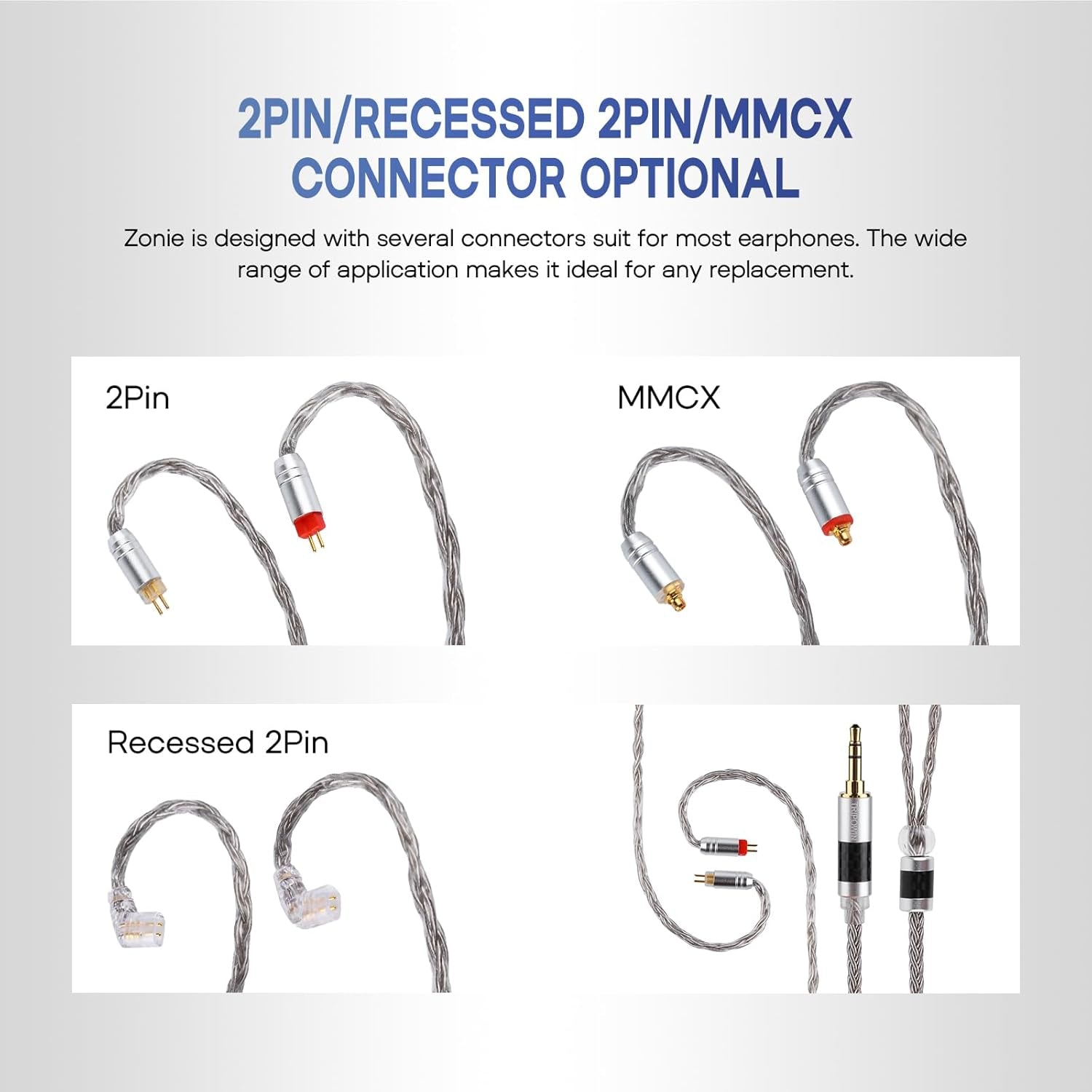 2PIN/RECESSED 2PIN/MMCX CONNECTOR OPTIONAL

Zonie is designed with several connectors suit for most earphones. The wide range of application makes it ideal for any replacement.

2Pin

MMCX

Recessed 2Pin

TRIPOWIN